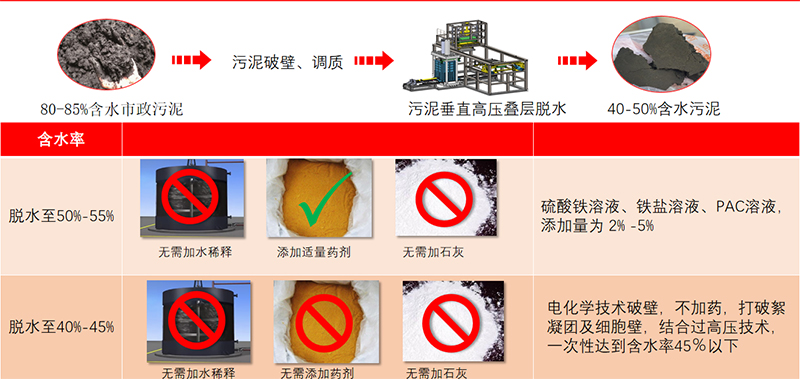 80-85%含水市政污泥

污泥破壁、调质

污泥垂直高压叠层脱水

40-50%含水污泥

| 含水率 | | |
|---|---|---|
| 脱水至50%-55% | 无需加水稀释 添加适量药剂 无需加石灰 | 硫酸铁溶液、铁盐溶液、PAC溶液，添加量为 2% -5% |
| 脱水至40%-45% | 无需加水稀释 无需添加药剂 无需加石灰 | 电化学技术破壁，不加药，打破絮凝团及细胞壁，结合过高压技术，一次性达到含水率45%以下 |